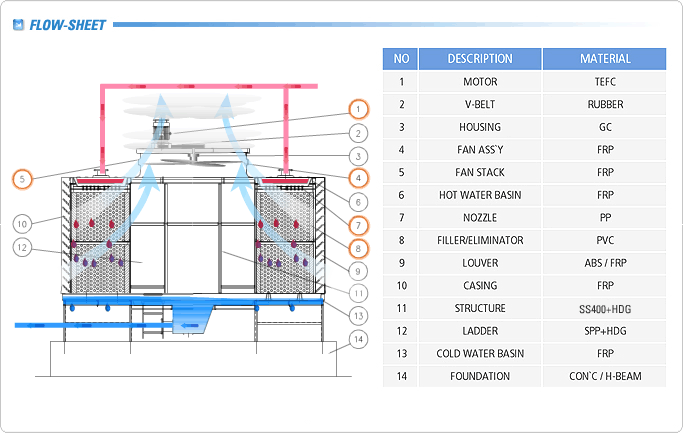 FLOW-SHEET

1
2
3
4
5
6
7
8
9
10
11
12
13
14

| NO | DESCRIPTION | MATERIAL |
|---|---|---|
| 1 | MOTOR | TEFC |
| 2 | V-BELT | RUBBER |
| 3 | HOUSING | GC |
| 4 | FAN ASS`Y | FRP |
| 5 | FAN STACK | FRP |
| 6 | HOT WATER BASIN | FRP |
| 7 | NOZZLE | PP |
| 8 | FILLER/ELIMINATOR | PVC |
| 9 | LOUVER | ABS / FRP |
| 10 | CASING | FRP |
| 11 | STRUCTURE | SS400+HDG |
| 12 | LADDER | SPP+HDG |
| 13 | COLD WATER BASIN | FRP |
| 14 | FOUNDATION | CON`C / H-BEAM |